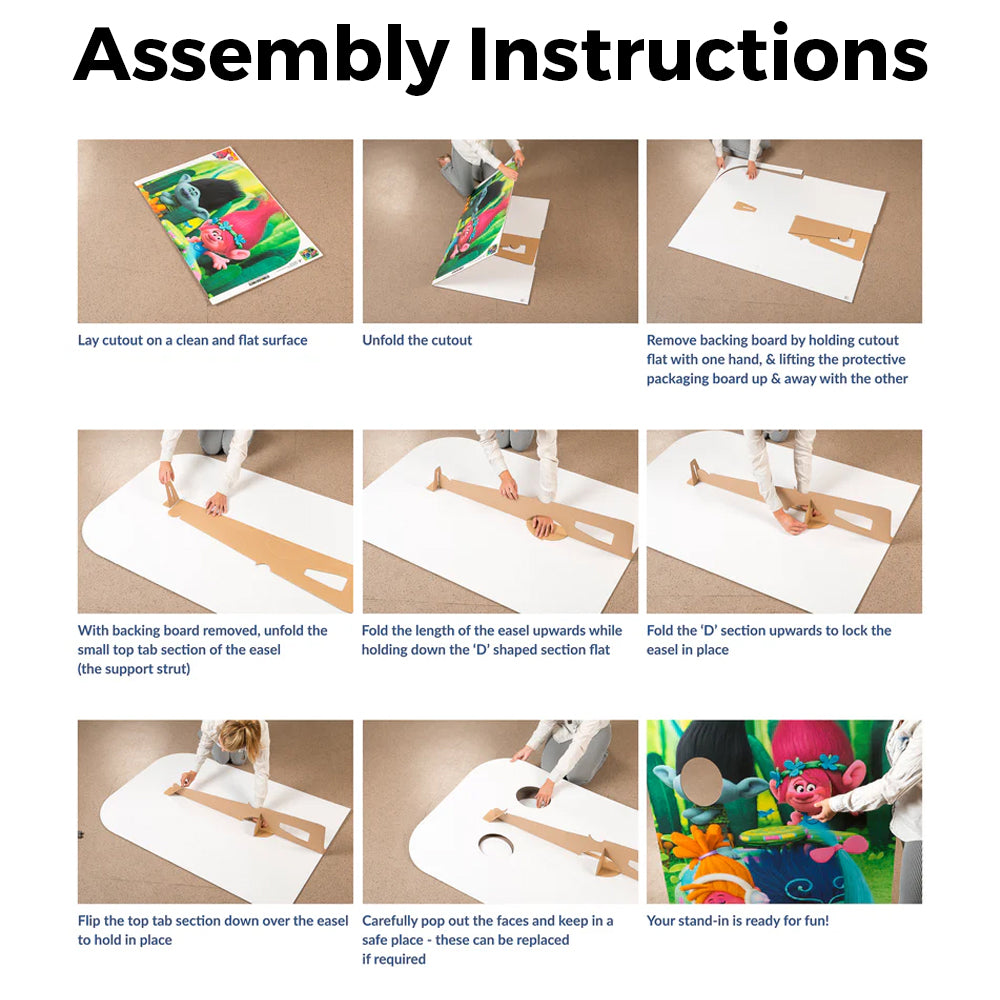 Assembly Instructions

Lay cutout on a clean and flat surface

Unfold the cutout

Remove backing board by holding cutout flat with one hand, & lifting the protective packaging board up & away with the other

With backing board removed, unfold the small top tab section of the easel (the support strut)

Fold the length of the easel upwards while holding down the 'D' shaped section flat

Fold the 'D' section upwards to lock the easel in place

Flip the top tab section down over the easel to hold in place

Carefully pop out the faces and keep in a safe place - these can be replaced if required

Your stand-in is ready for fun!