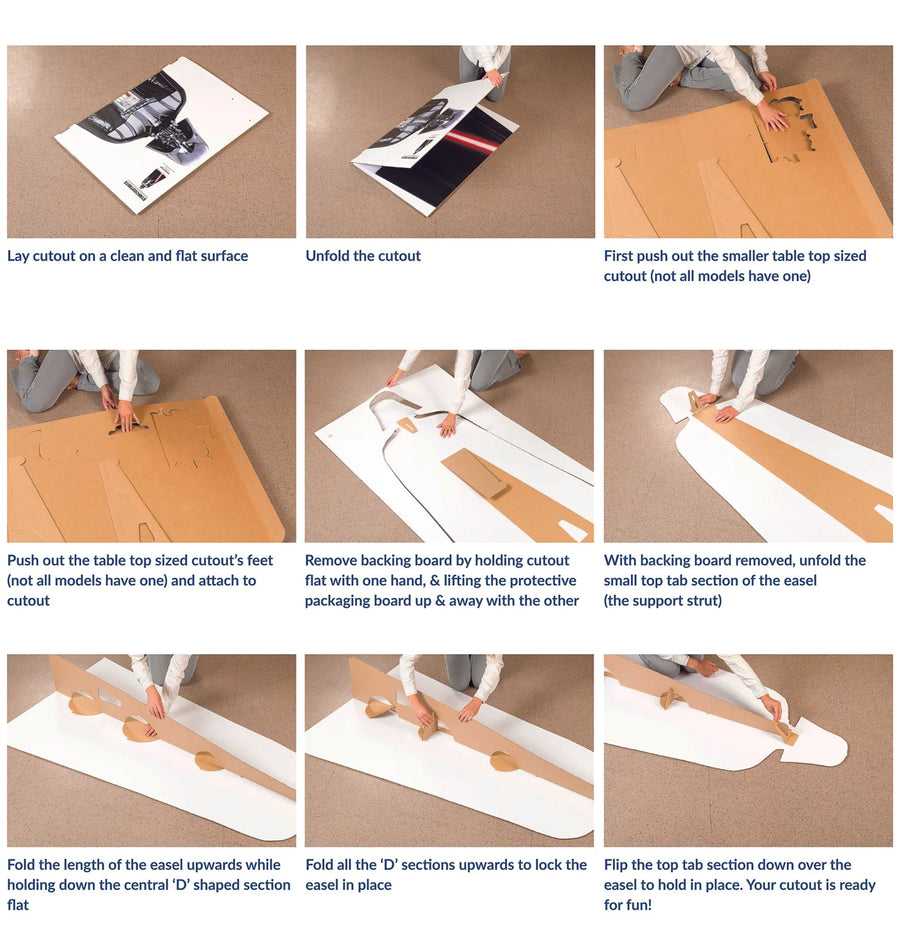 Lay cutout on a clean and flat surface

Unfold the cutout

First push out the smaller table top sized cutout (not all models have one)

Push out the table top sized cutout's feet (not all models have one) and attach to cutout

Remove backing board by holding cutout flat with one hand, & lifting the protective packaging board up & away with the other

With backing board removed, unfold the small top tab section of the easel (the support strut)

Fold the length of the easel upwards while holding down the central 'D' shaped section flat

Fold all the 'D' sections upwards to lock the easel in place

Flip the top tab section down over the easel to hold in place. Your cutout is ready for fun!