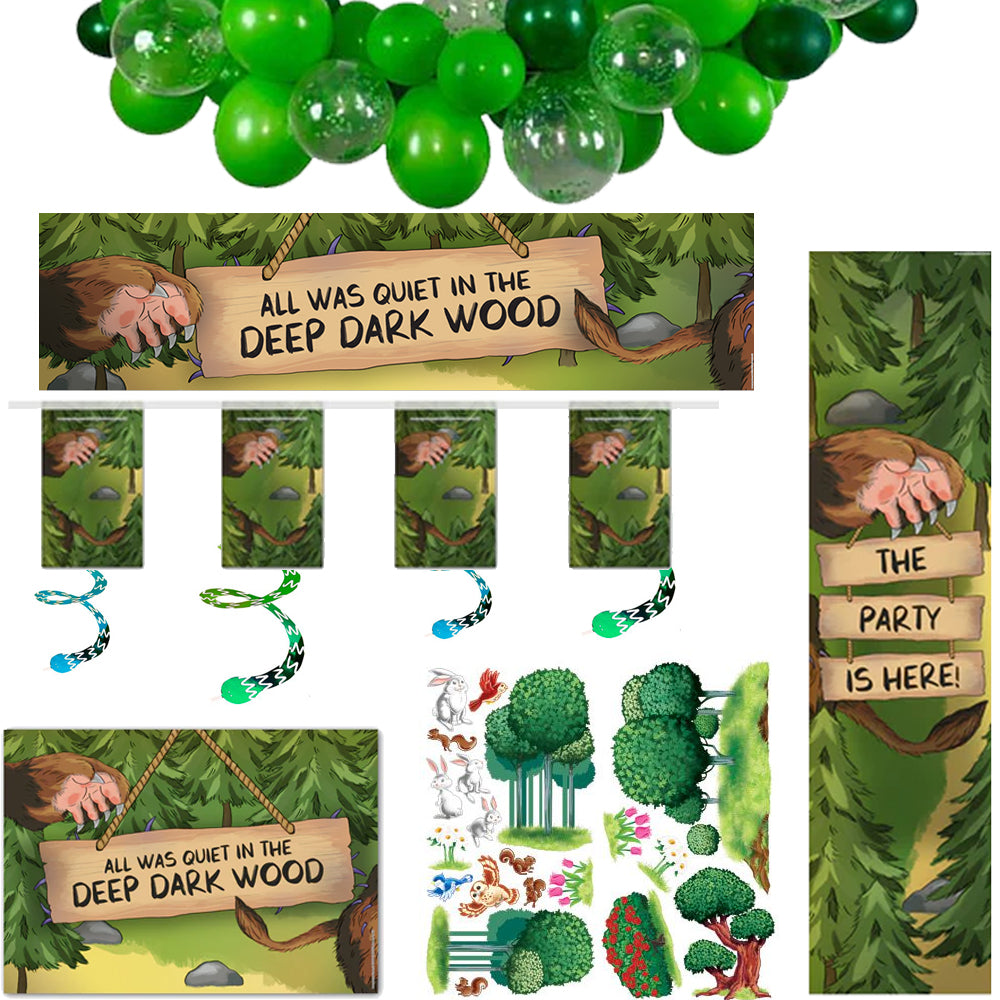 ALL WAS QUIET IN THE DEEP DARK WOOD

THE PARTY IS HERE!

ALL WAS QUIET IN THE DEEP DARK WOOD