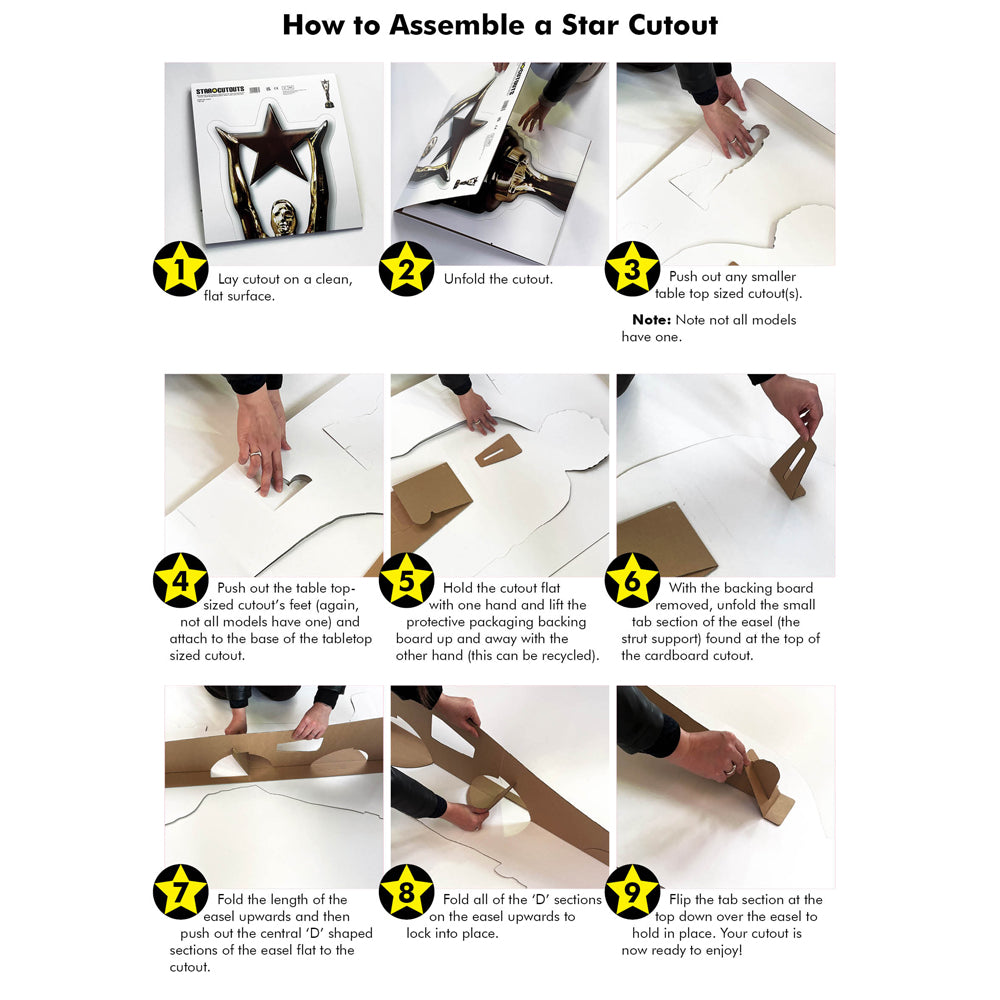 How to Assemble a Star Cutout

STARCUTOUTS

1 Lay cutout on a clean, flat surface.

2 Unfold the cutout.

3 Push out any smaller table top sized cutout(s).

Note: Note not all models have one.

4 Push out the table top-sized cutout's feet (again, not all models have one) and attach to the base of the tabletop sized cutout.

5 Hold the cutout flat with one hand and lift the protective packaging backing board up and away with the other hand (this can be recycled).

6 With the backing board removed, unfold the small tab section of the easel (the strut support) found at the top of the cardboard cutout.

7 Fold the length of the easel upwards and then push out the central 'D' shaped sections of the easel flat to the cutout.

8 Fold all of the 'D' sections on the easel upwards to lock into place.

9 Flip the tab section at the top down over the easel to hold in place. Your cutout is now ready to enjoy!