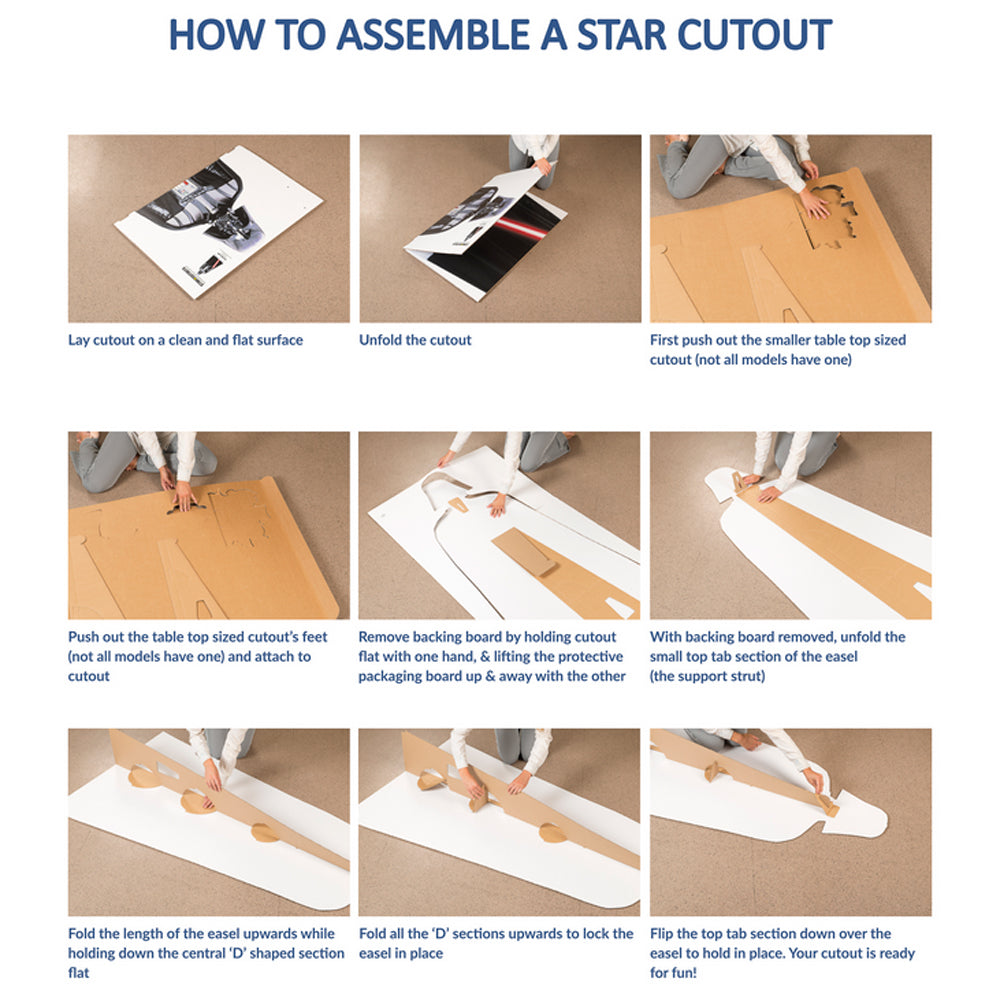 HOW TO ASSEMBLE A STAR CUTOUT

Lay cutout on a clean and flat surface

Unfold the cutout

First push out the smaller table top sized cutout (not all models have one)

Push out the table top sized cutout's feet (not all models have one) and attach to cutout

Remove backing board by holding cutout flat with one hand, & lifting the protective packaging board up & away with the other

With backing board removed, unfold the small top tab section of the easel (the support strut)

Fold the length of the easel upwards while holding down the central 'D' shaped section flat

Fold all the 'D' sections upwards to lock the easel in place

Flip the top tab section down over the easel to hold in place. Your cutout is ready for fun!