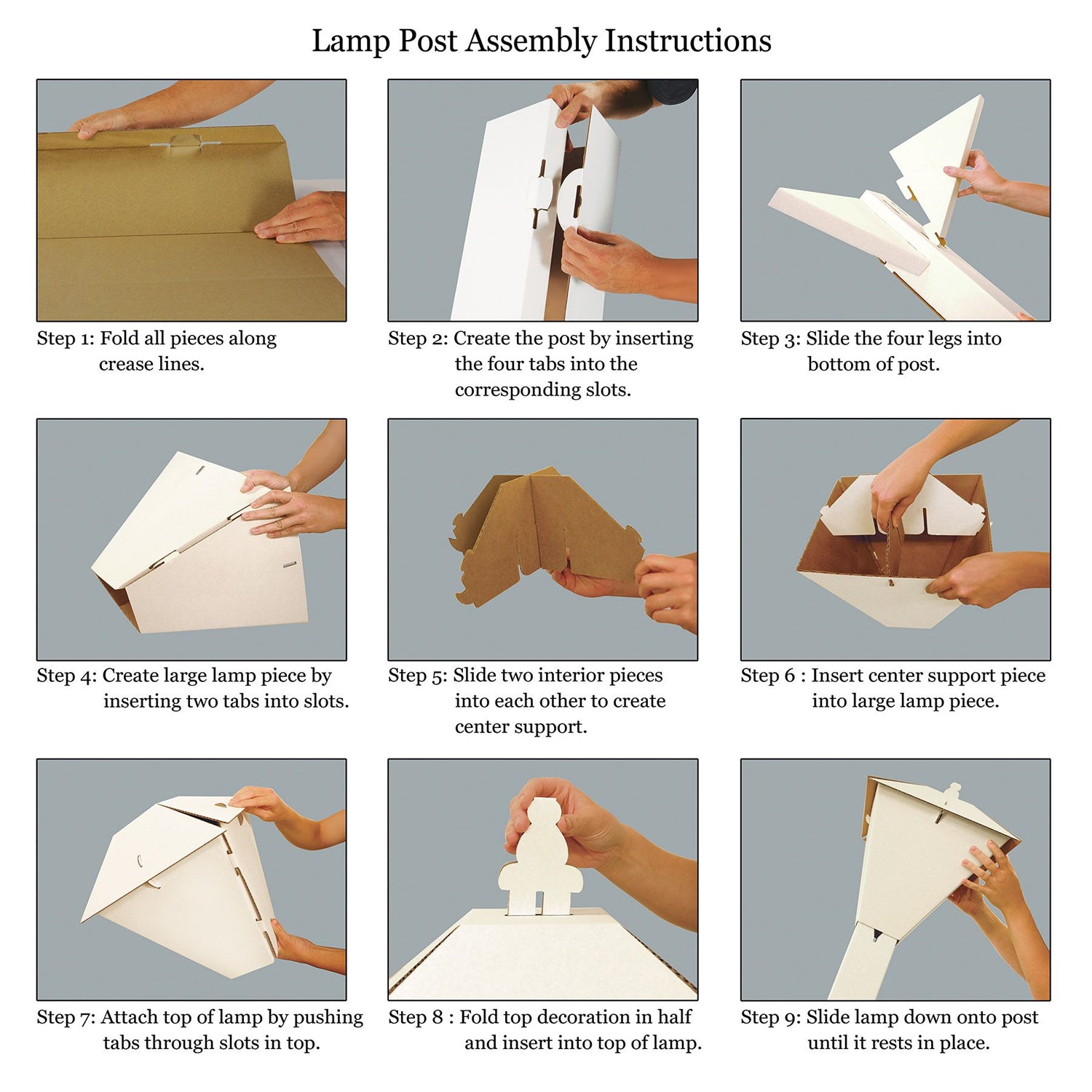 Lamp Post Assembly Instructions

Step 1: Fold all pieces along crease lines.

Step 2: Create the post by inserting the four tabs into the corresponding slots.

Step 3: Slide the four legs into bottom of post.

Step 4: Create large lamp piece by inserting two tabs into slots.

Step 5: Slide two interior pieces into each other to create center support.

Step 6 : Insert center support piece into large lamp piece.

Step 7: Attach top of lamp by pushing tabs through slots in top.

Step 8 : Fold top decoration in half and insert into top of lamp.

Step 9: Slide lamp down onto post until it rests in place.