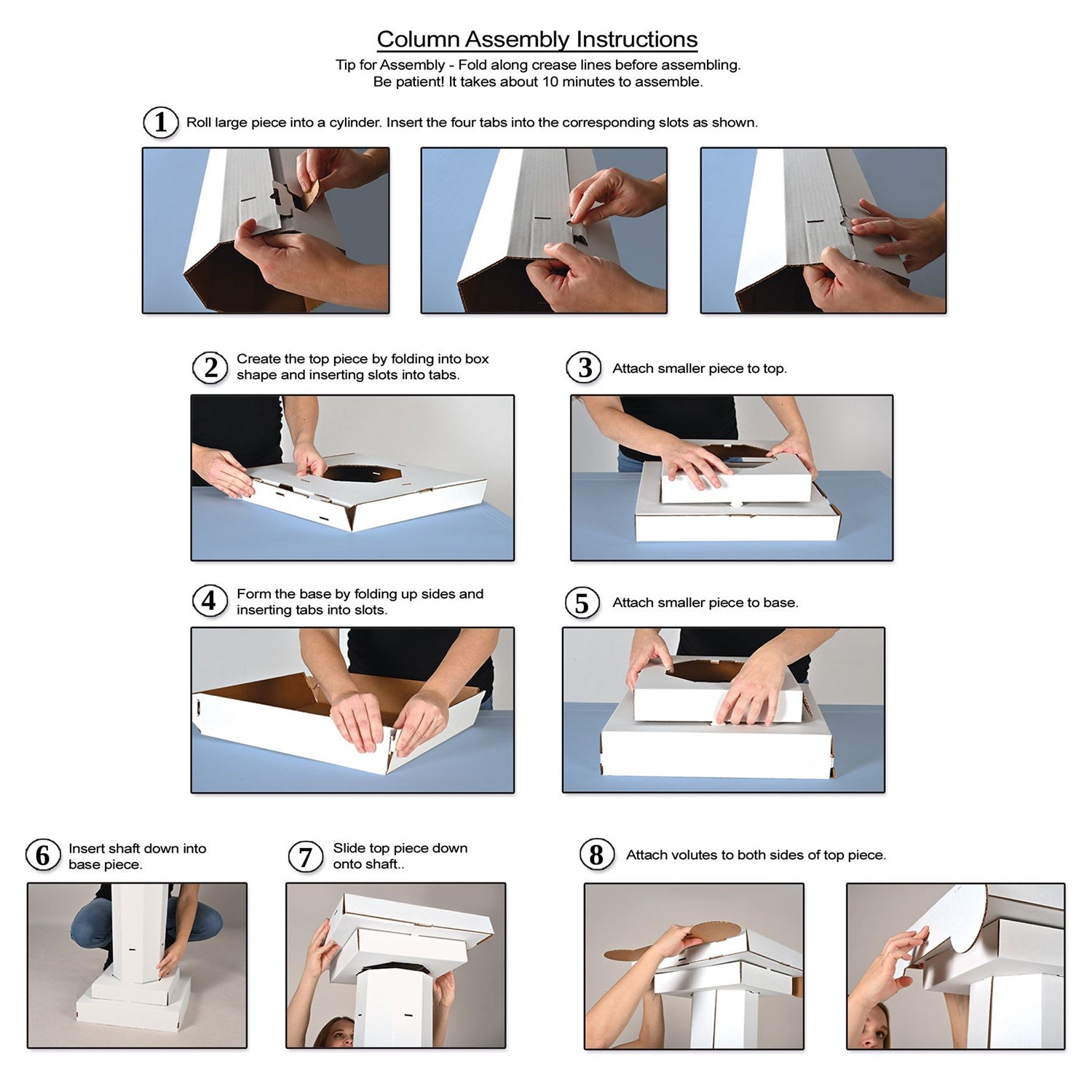 Column Assembly Instructions

Tip for Assembly - Fold along crease lines before assembling.
Be patient! It takes about 10 minutes to assemble.

1 Roll large piece into a cylinder. Insert the four tabs into the corresponding slots as shown.

2 Create the top piece by folding into box shape and inserting slots into tabs.

3 Attach smaller piece to top.

4 Form the base by folding up sides and inserting tabs into slots.

5 Attach smaller piece to base.

6 Insert shaft down into base piece.

7 Slide top piece down onto shaft..

8 Attach volutes to both sides of top piece.