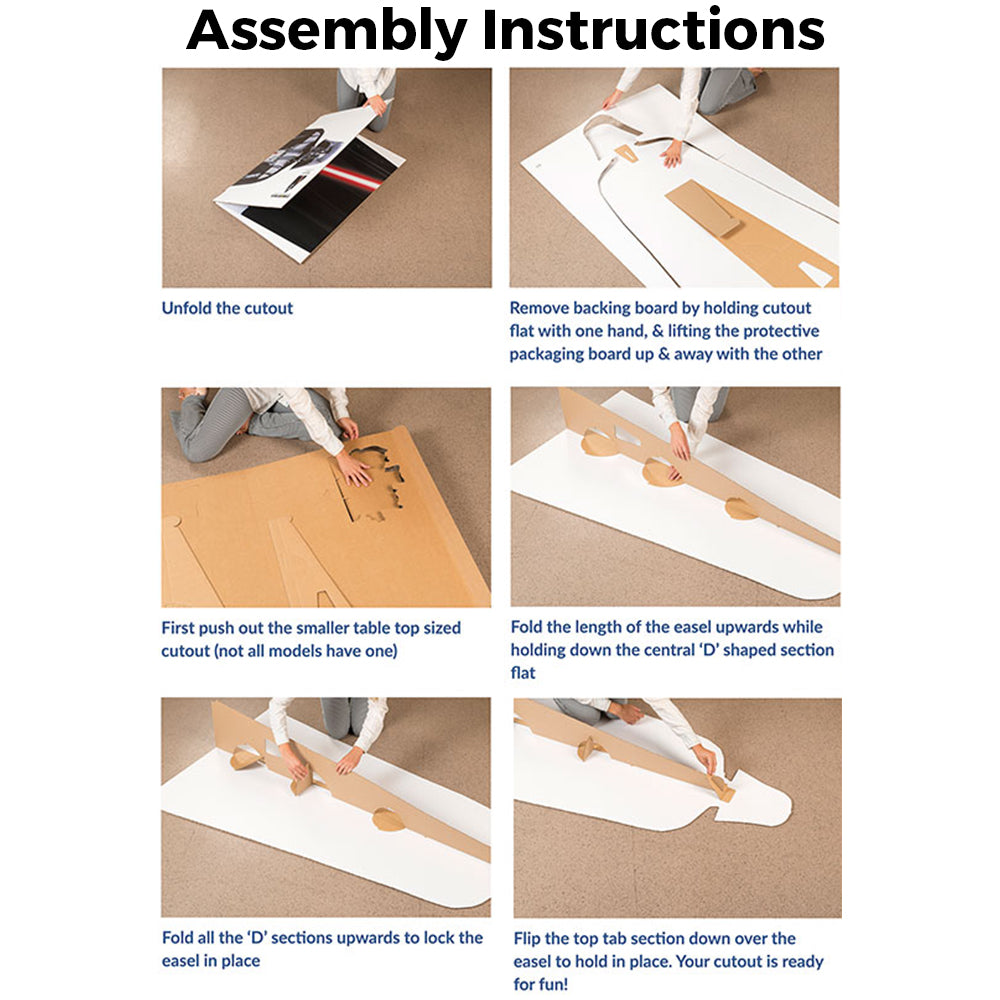 Assembly Instructions

Unfold the cutout

Remove backing board by holding cutout flat with one hand, & lifting the protective packaging board up & away with the other

First push out the smaller table top sized cutout (not all models have one)

Fold the length of the easel upwards while holding down the central 'D' shaped section flat

Fold all the 'D' sections upwards to lock the easel in place

Flip the top tab section down over the easel to hold in place. Your cutout is ready for fun!